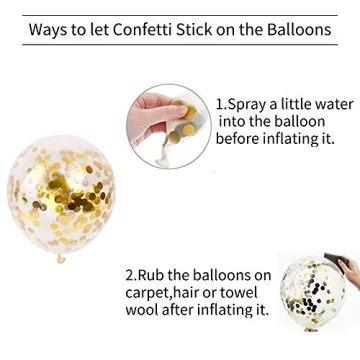 Ways to let Confetti Stick on the Balloons

1.Spray a little water into the balloon before inflating it.

2.Rub the balloons on carpet,hair or towel wool after inflating it.