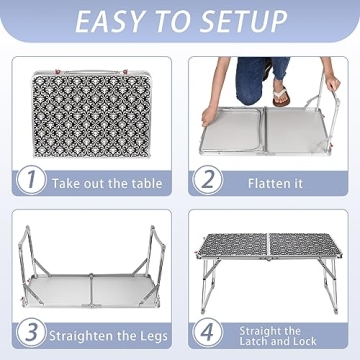 EASY TO SETUP

1 Take out the table

2 Flatten it

3 Straighten the Legs

4 Straight the Latch and Lock