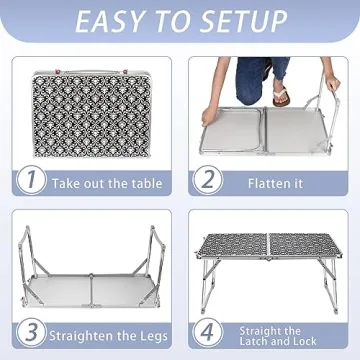 EASY TO SETUP

1 Take out the table

2 Flatten it

3 Straighten the Legs

4 Straight the Latch and Lock