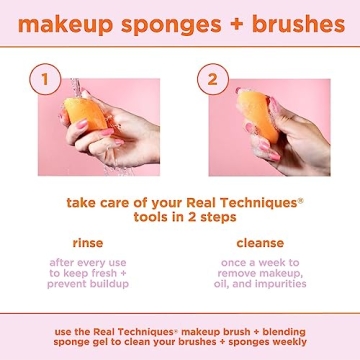 makeup sponges + brushes

1

2

take care of your Real Techniques® tools in 2 steps

rinse

after every use to keep fresh + prevent buildup

cleanse

once a week to remove makeup, oil, and impurities

use the Real Techniques® makeup brush + blending sponge gel to clean your brushes + sponges weekly