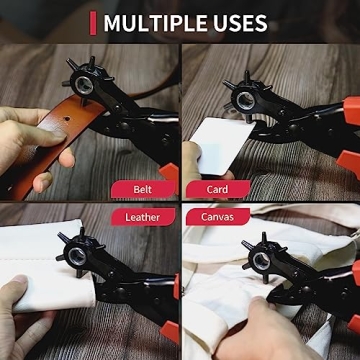 MULTIPLE USES

Belt

Card

Leather

Canvas