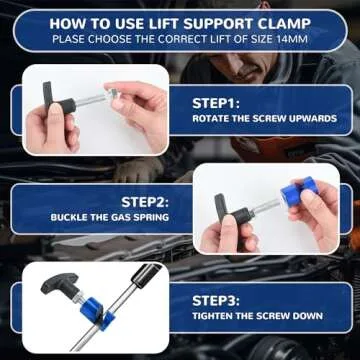 HOW TO USE LIFT SUPPORT CLAMP
PLASE CHOOSE THE CORRECT LIFT OF SIZE 14MM

STEP1:
ROTATE THE SCREW UPWARDS

STEP2:
BUCKLE THE GAS SPRING

STEP3:
TIGHTEN THE SCREW DOWN