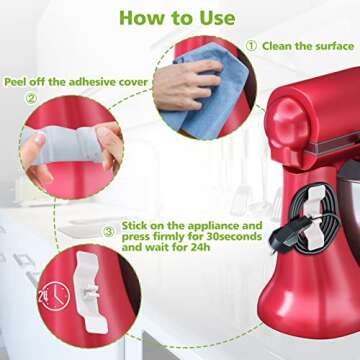 How to Use

① Clean the surface

Peel off the adhesive cover
②

③ Stick on the appliance and press firmly for 30seconds and wait for 24h

24