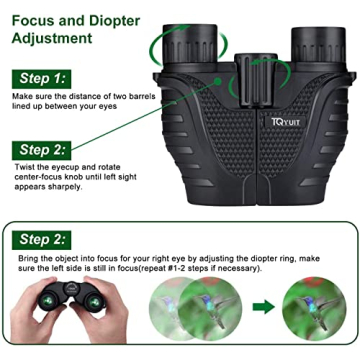 Focus and Diopter Adjustment

Step 1:

Make sure the distance of two barrels lined up between your eyes

Step 2:

Twist the eyecup and rotate center-focus knob until left sight appears sharpely.

TQYUIT

Step 2:

Bring the object into focus for your right eye by adjusting the diopter ring, make sure the left side is still in focus(repeat #1-2 steps if necessary).