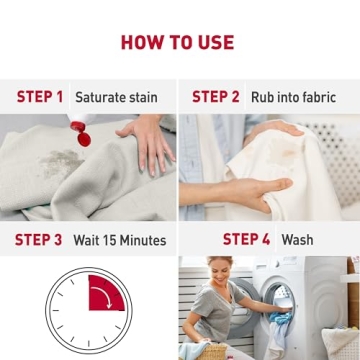 HOW TO USE

STEP 1 Saturate stain

STEP 2 Rub into fabric

STEP 3 Wait 15 Minutes

STEP 4 Wash