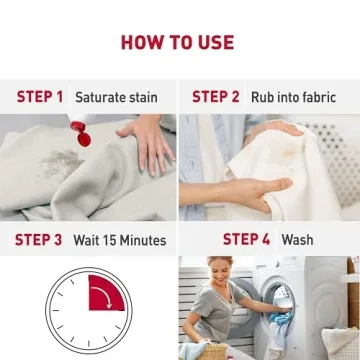 HOW TO USE

STEP 1 Saturate stain

STEP 2 Rub into fabric

STEP 3 Wait 15 Minutes

STEP 4 Wash