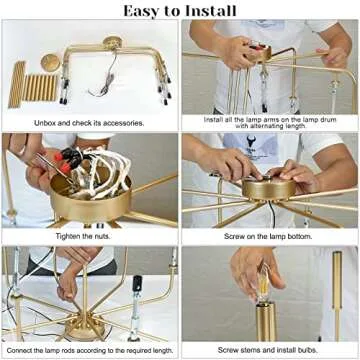 Easy to Install

Unbox and check its accessories.

Install all the lamp arms on the lamp drum with alternating length.

Tighten the nuts.

Screw on the lamp bottom.

Connect the lamp rods according to the required length.

Screw stems and install bulbs.