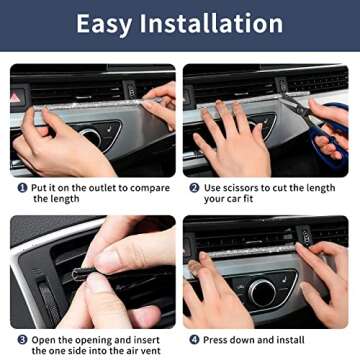 Easy Installation

1 Put it on the outlet to compare the length

2 Use scissors to cut the length your car fit

3 Open the opening and insert the one side into the air vent

4 Press down and install