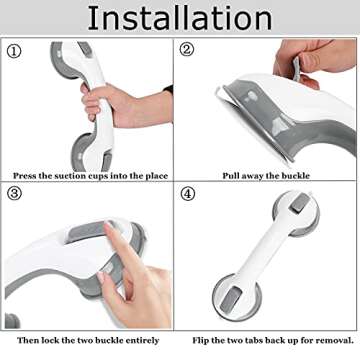 Installation

①

Press the suction cups into the place

②

Pull away the buckle

③

Then lock the two buckle entirely

④

Flip the two tabs back up for removal.