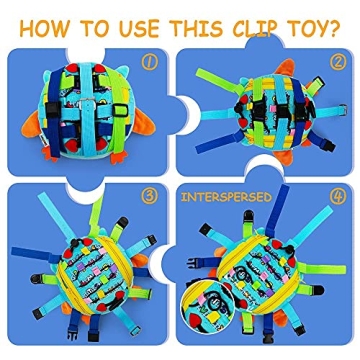 HOW TO USE THIS CLIP TOY?

①

②

③

INTERSPERSED

④