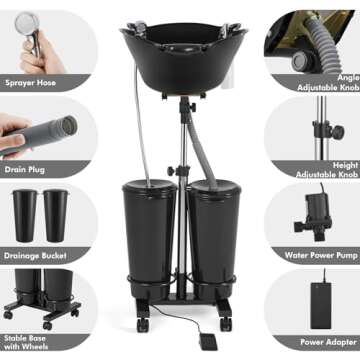 Sprayer Hose

Drain Plug

Drainage Bucket

Stable Base with Wheels

Angle Adjustable Knob

Height Adjustable Knob

Water Power Pump

Power Adapter