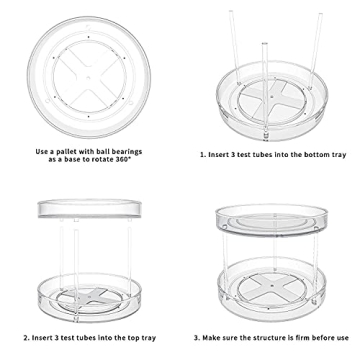 Use a pallet with ball bearings as a base to rotate 360°

1. Insert 3 test tubes into the bottom tray

2. Insert 3 test tubes into the top tray

3. Make sure the structure is firm before use