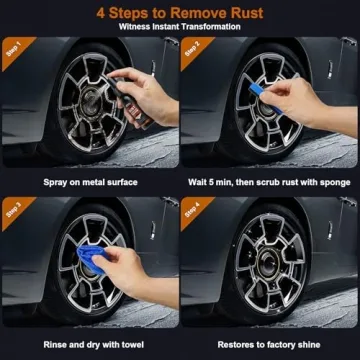 4 Steps to Remove Rust
Witness Instant Transformation

Step 1

Spray on metal surface

Step 2

Wait 5 min, then scrub rust with sponge

Step 3

Rinse and dry with towel

Step 4

Restores to factory shine