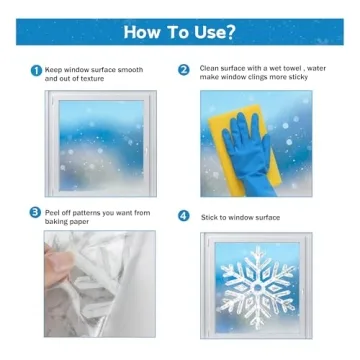 How To Use?

1 Keep window surface smooth and out of texture

2 Clean surface with a wet towel , water make window clings more sticky

3 Peel off patterns you want from baking paper

4 Stick to window surface