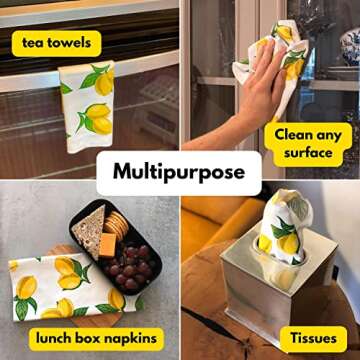 tea towels

Clean any surface

Multipurpose

lunch box napkins

Tissues