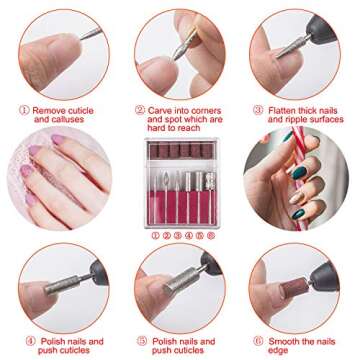 ① Remove cuticle and calluses

② Carve into corners and spot which are hard to reach

③ Flatten thick nails and ripple surfaces

① ② ③ ④ ⑤ ⑥

④ Polish nails and push cuticles

⑤ Polish nails and push cuticles

⑥ Smooth the nails edge