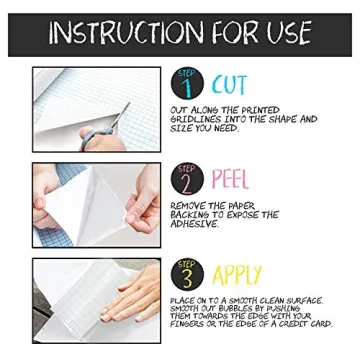 INSTRUCTION FOR USE

STEP 1 CUT

OUT ALONG THE PRINTED GRIDLINES INTO THE SHAPE AND SIZE YOU NEED.

STEP 2 PEEL

REMOVE THE PAPER BACKING TO EXPOSE THE ADHESIVE.

STEP 3 APPLY

PLACE ON TO A SMOOTH CLEAN SURFACE. SMOOTH OUT BUBBLES BY PUSHING THEM TOWARDS THE EDGE WITH YOUR FINGERS OR THE EDGE OF A CREDIT CARD.