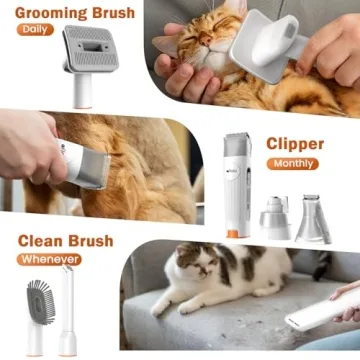 Grooming Brush
Daily

Clipper
Monthly

Clean Brush
Whenever