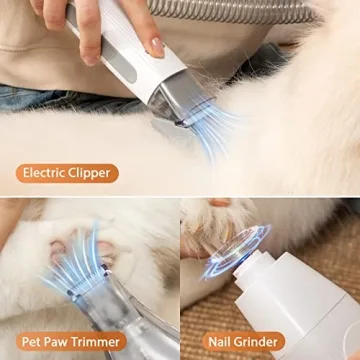 Electric Clipper

Pet Paw Trimmer

Nail Grinder