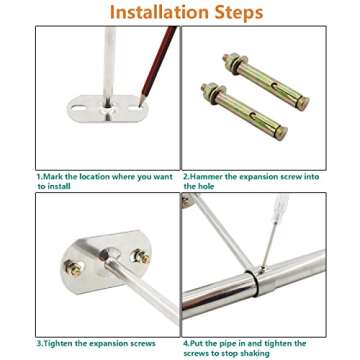 Installation Steps

1.Mark the location where you want to install

2.Hammer the expansion screw into the hole

3.Tighten the expansion screws

4.Put the pipe in and tighten the screws to stop shaking