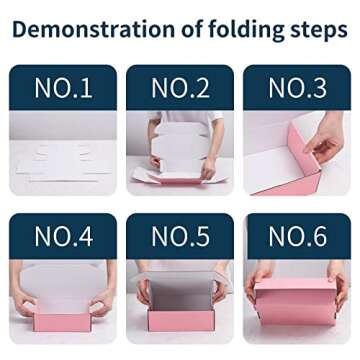 Demonstration of folding steps

NO.1

NO.2

NO.3

NO.4

NO.5

NO.6