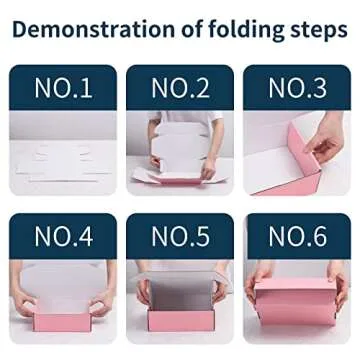 Demonstration of folding steps

NO.1

NO.2

NO.3

NO.4

NO.5

NO.6