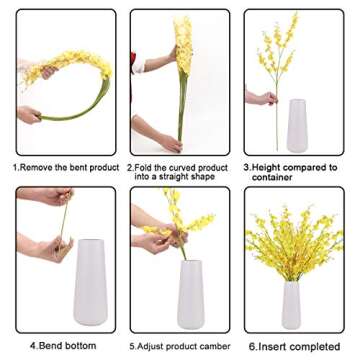 1.Remove the bent product

2.Fold the curved product into a straight shape

3.Height compared to container

4.Bend bottom

5.Adjust product camber

6.Insert completed