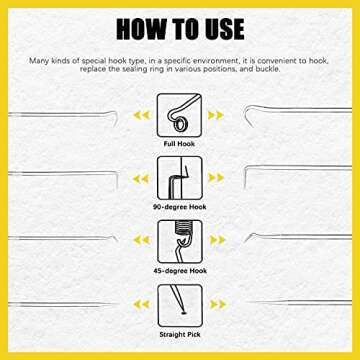 HOW TO USE

Many kinds of special hook type, in a specific environment, it is convenient to hook, replace the sealing ring in various positions, and buckle.

Full Hook

90-degree Hook

45-degree Hook

Straight Pick