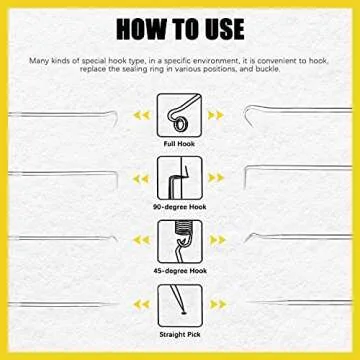 HOW TO USE

Many kinds of special hook type, in a specific environment, it is convenient to hook, replace the sealing ring in various positions, and buckle.

Full Hook

90-degree Hook

45-degree Hook

Straight Pick