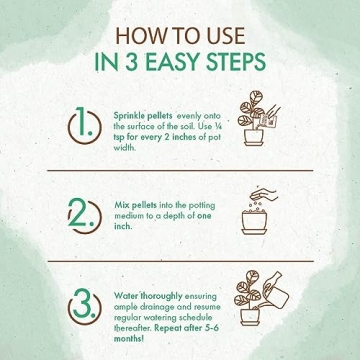 HOW TO USE
IN 3 EASY STEPS

1.

Sprinkle pellets evenly onto the surface of the soil. Use ¼ tsp for every 2 inches of pot width.

2.

Mix pellets into the potting medium to a depth of one inch.

3.

Water thoroughly ensuring ample drainage and resume regular watering schedule thereafter. Repeat after 5-6 months!