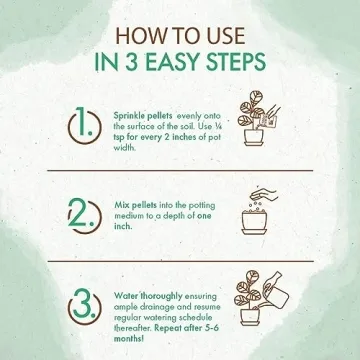 HOW TO USE
IN 3 EASY STEPS

1. Sprinkle pellets evenly onto the surface of the soil. Use ¼ tsp for every 2 inches of pot width.

2. Mix pellets into the potting medium to a depth of one inch.

3. Water thoroughly ensuring ample drainage and resume regular watering schedule thereafter. Repeat after 5-6 months!