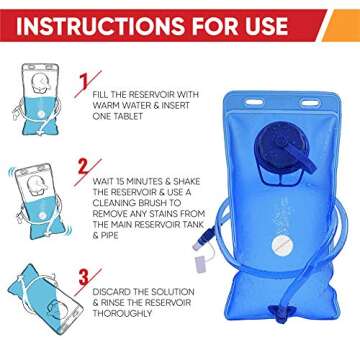 INSTRUCTIONS FOR USE

1

FILL THE RESERVOIR WITH WARM WATER & INSERT ONE TABLET

2

WAIT 15 MINUTES & SHAKE THE RESERVOIR & USE A CLEANING BRUSH TO REMOVE ANY STAINS FROM THE MAIN RESERVOIR TANK & PIPE

3

DISCARD THE SOLUTION & RINSE THE RESERVOIR THOROUGHLY