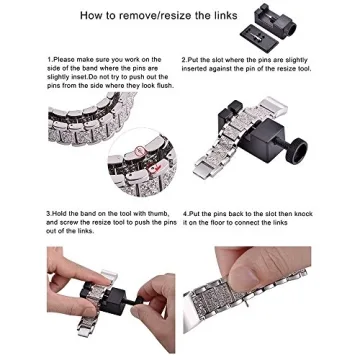 How to remove/resize the links

1.Please make sure you work on the side of the band where the pins are slightly inset.Do not try to push out the pins from the side where they look flush.

2.Put the slot where the pins are slightly inserted against the pin of the resize tool.

3.Hold the band on the tool with thumb, and screw the resize tool to push the pins out of the links.

4.Put the pins back to the slot then knock it on the floor to connect the links