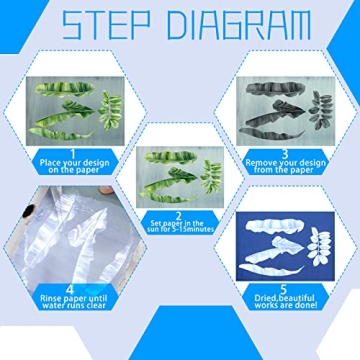 STEP DIAGRAM

1
Place your design on the paper

2
Set paper in the sun for 5-15minutes

3
Remove your design from the paper

4
Rinse paper until water runs clear

5
Dried,beautiful works are done!