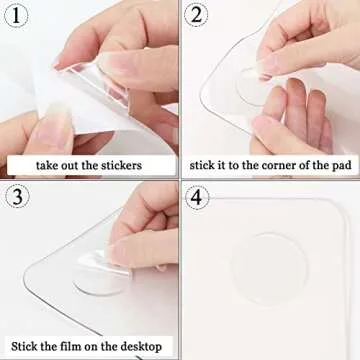 1

take out the stickers

2

stick it to the corner of the pad

3

Stick the film on the desktop

4