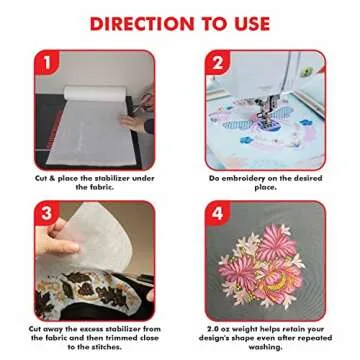 DIRECTION TO USE

1

Cut & place the stabilizer under the fabric.

2

Do embroidery on the desired place.

3

Cut away the excess stabilizer from the fabric and then trimmed close to the stitches.

4

2.0 oz weight helps retain your design's shape even after repeated washing.