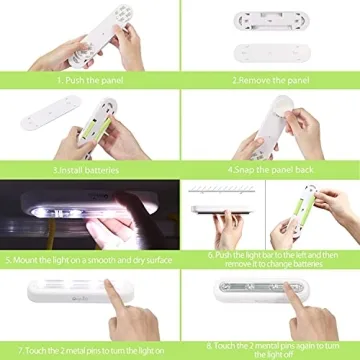 1. Push the panel

2.Remove the panel

3.Install batteries

4.Snap the panel back

5. Mount the light on a smooth and dry surface

6. Push the light bar to the left and then remove it to change batteries

7. Touch the 2 metal pins to turn the light on

8. Touch the 2 mental pins again to turn the light off