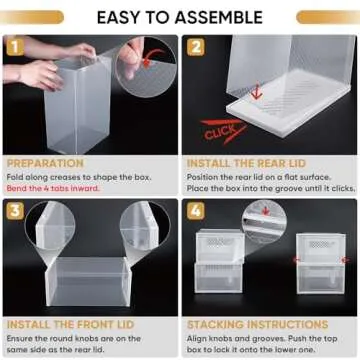 EASY TO ASSEMBLE

1

PREPARATION

Fold along creases to shape the box. Bend the 4 tabs inward.

2

CLICK

INSTALL THE REAR LID

Position the rear lid on a flat surface. Place the box into the groove until it clicks.

3

INSTALL THE FRONT LID

Ensure the round knobs are on the same side as the rear lid.

4

STACKING INSTRUCTIONS

Align knobs and grooves. Push the top box to lock it onto the lower one.