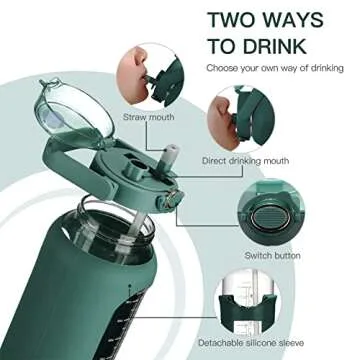 TWO WAYS TO DRINK

Choose your own way of drinking

Straw mouth

Direct drinking mouth

Switch button

Detachable silicone sleeve