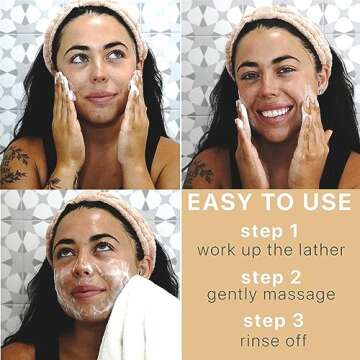 EASY TO USE

step 1
work up the lather

step 2
gently massage

step 3
rinse off