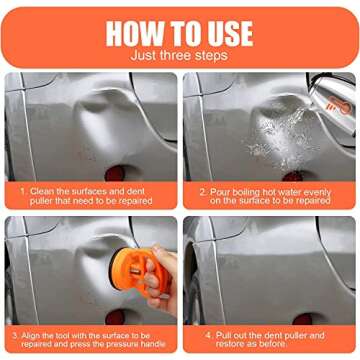 HOW TO USE
Just three steps

1. Clean the surfaces and dent puller that need to be repaired

2. Pour boiling hot water evenly on the surface to be repaired

3. Align the tool with the surface to be repaired and press the pressure handle

4. Pull out the dent puller and restore as before.