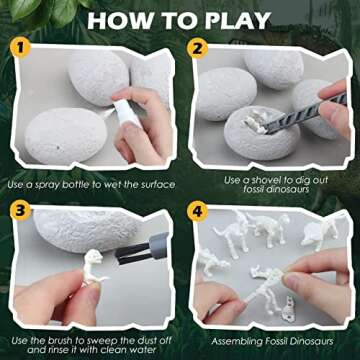 HOW TO PLAY

1

Use a spray bottle to wet the surface

2

Use a shovel to dig out fossil dinosaurs

3

Use the brush to sweep the dust off and rinse it with clean water

4

Assembling Fossil Dinosaurs