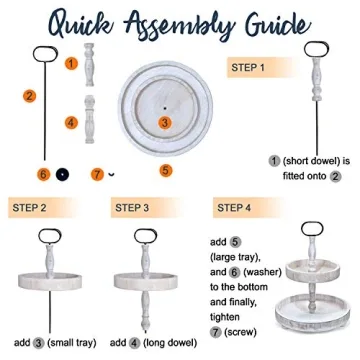 Quick Assembly Guide

1

2

4

3

6

7

5

STEP 1

1 (short dowel) is fitted onto 2

STEP 2

add 3 (small tray)

STEP 3

add 4 (long dowel)

STEP 4

add 5 (large tray), and 6 (washer) to the bottom and finally, tighten 7 (screw)