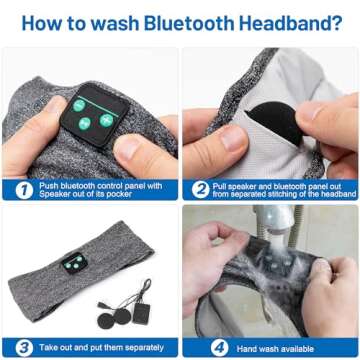 How to wash Bluetooth Headband?

1 Push bluetooth control panel with Speaker out of its pocker

2 Pull speaker and bluetooth panel out from separated stitching of the headband

3 Take out and put them separately

4 Hand wash available