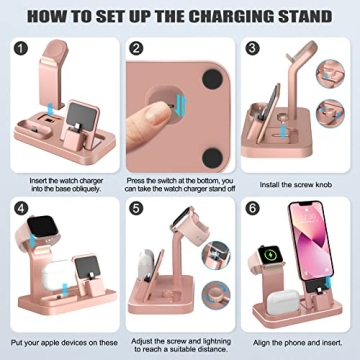 HOW TO SET UP THE CHARGING STAND

1

Insert the watch charger into the base obliquely.

2

Press the switch at the bottom, you can take the watch charger stand off

3

Install the screw knob

4

Put your apple devices on these

5

Adjust the screw and lightning to reach a suitable distance.

6

Align the phone and insert.