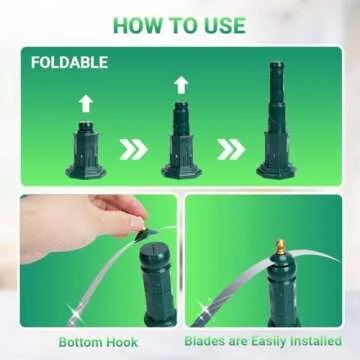 HOW TO USE

FOLDABLE

Bottom Hook

Blades are Easily Installed