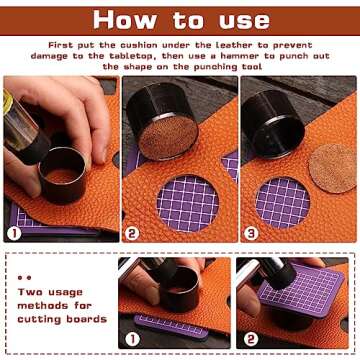 How to use

First put the cushion under the leather to prevent damage to the tabletop, then use a hammer to punch out the shape on the punching tool

1

2

3

Two usage methods for cutting boards

1

2