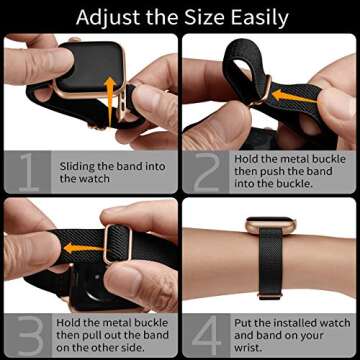 Adjust the Size Easily

1

Sliding the band into the watch

2

Hold the metal buckle then push the band into the buckle.

3

Hold the metal buckle then pull out the band on the other side.

4

Put the installed watch and band on your wrist.