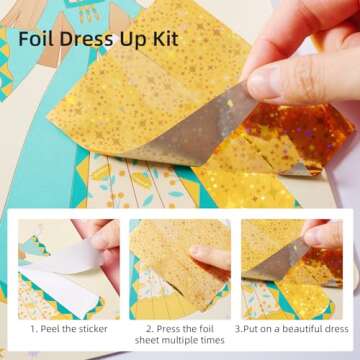 Foil Dress Up Kit

1. Peel the sticker

2. Press the foil sheet multiple times

3.Put on a beautiful dress