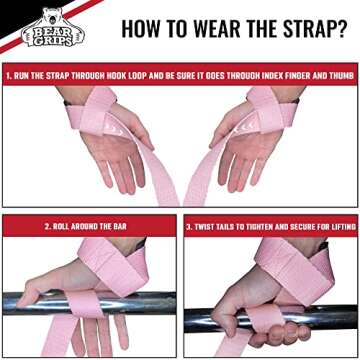 BEAR GRIPS

HOW TO WEAR THE STRAP?

1. RUN THE STRAP THROUGH HOOK LOOP AND BE SURE IT GOES THROUGH INDEX FINGER AND THUMB

2. ROLL AROUND THE BAR

3. TWIST TAILS TO TIGHTEN AND SECURE FOR LIFTING